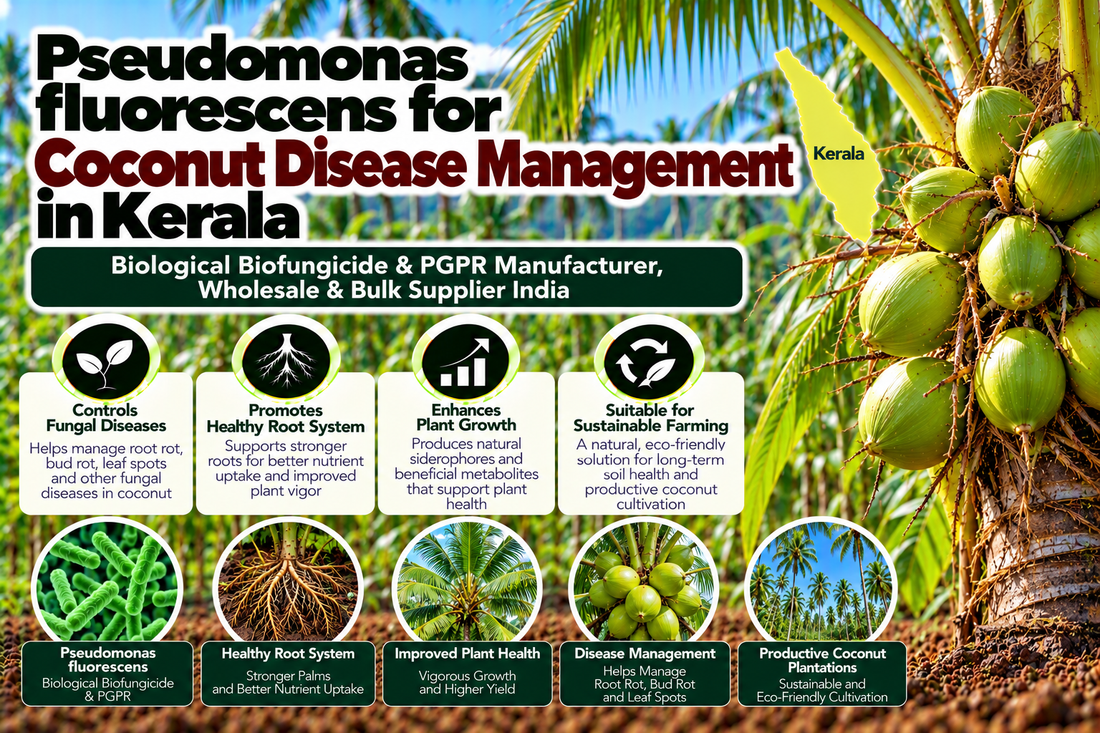 Pseudomonas fluorescens for Coconut Disease Management in Kerala

Kerala

Biological Biofungicide & PGPR Manufacturer, Wholesale & Bulk Supplier India

Controls Fungal Diseases

Helps manage root rot, bud rot, leaf spots and other fungal diseases in coconut

Promotes Healthy Root System

Supports stronger roots for better nutrient uptake and improved plant vigor

Enhances Plant Growth

Produces natural siderophores and beneficial metabolites that support plant health

Suitable for Sustainable Farming

A natural, eco-friendly solution for long-term soil health and productive coconut cultivation

Pseudomonas fluorescens

Biological Biofungicide & PGPR

Healthy Root System

Stronger Palms and Better Nutrient Uptake

Improved Plant Health

Vigorous Growth and Higher Yield

Disease Management

Helps Manage Root Rot, Bud Rot and Leaf Spots

Productive Coconut Plantations

Sustainable and Eco-Friendly Cultivation