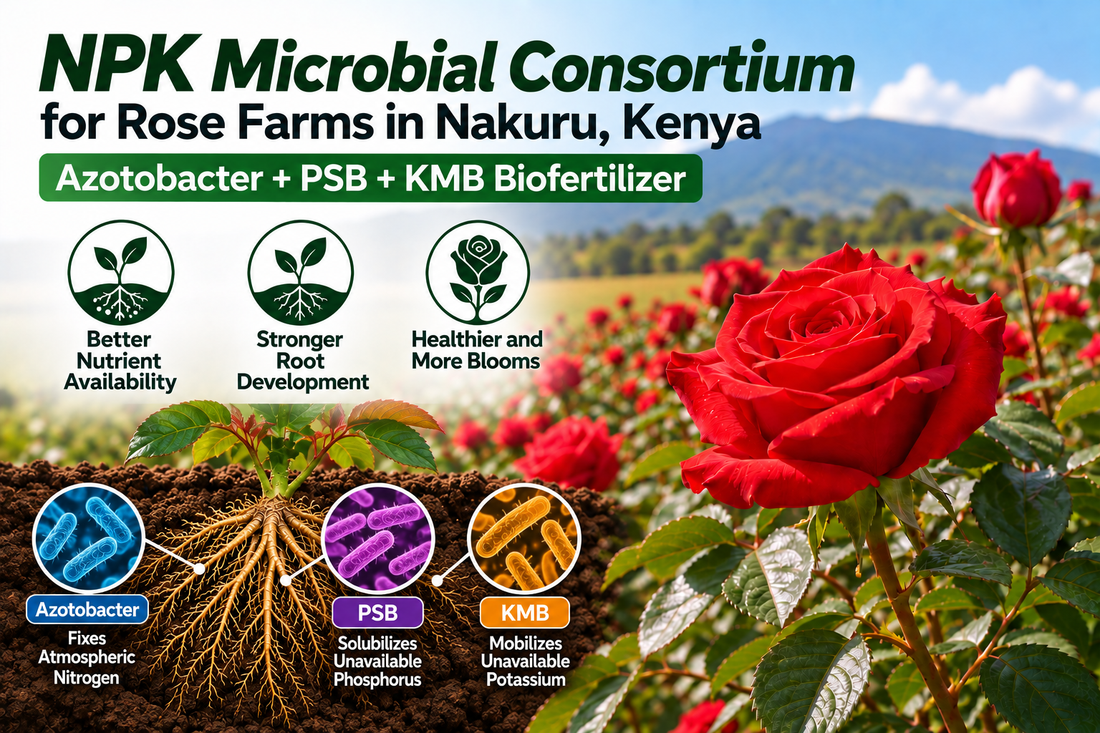 NPK Microbial Consortium
for Rose Farms in Nakuru, Kenya

Azotobacter + PSB + KMB Biofertilizer

Better Nutrient Availability

Stronger Root Development

Healthier and More Blooms

Azotobacter
Fixes Atmospheric Nitrogen

PSB
Solubilizes Unavailable Phosphorus

KMB
Mobilizes Unavailable Potassium